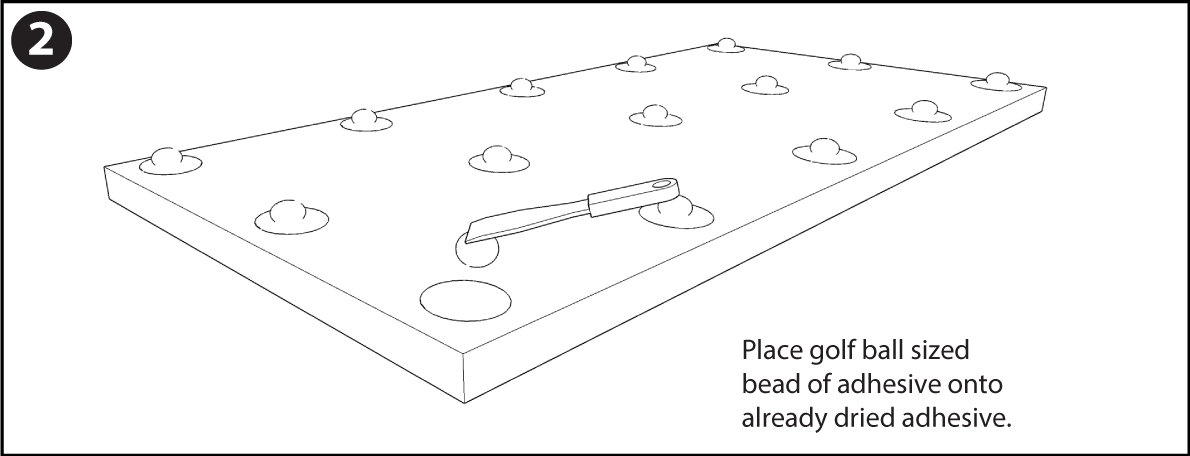 2

Place golf ball sized bead of adhesive onto already dried adhesive.